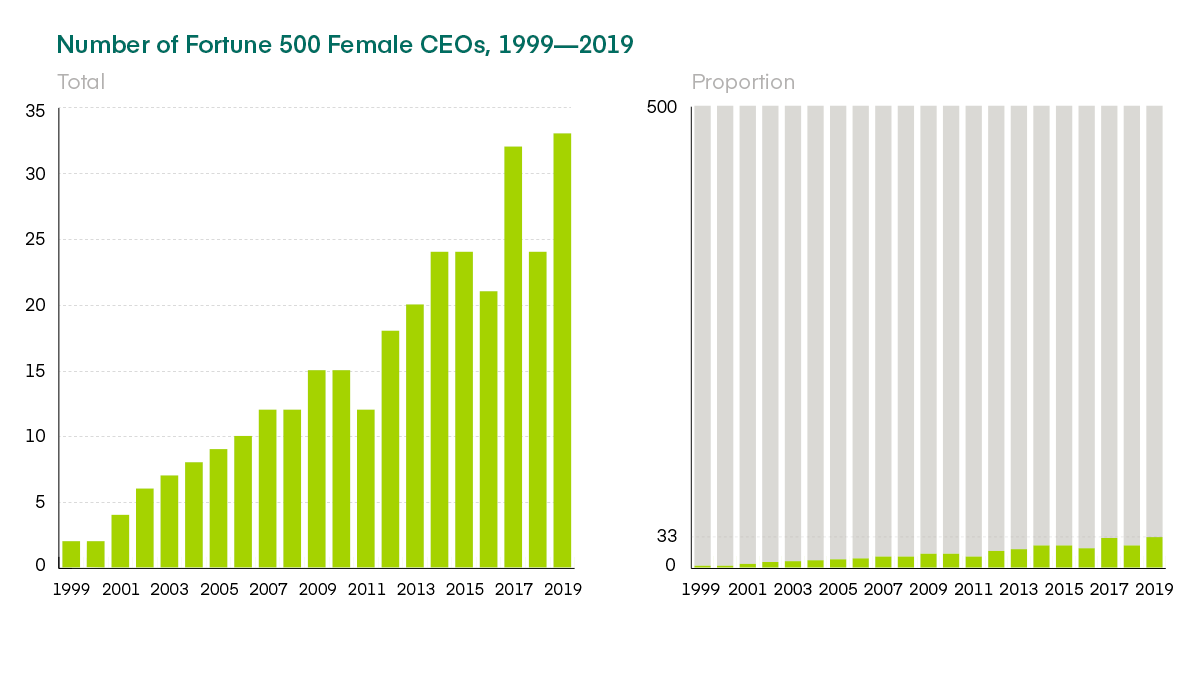 Number of Fortune 500 Female CEOs, 1999—2019

Total

35
30
25
20
15
10
5
0

1999 2001 2003 2005 2007 2009 2011 2013 2015 2017 2019

Proportion

500
33
0

1999 2001 2003 2005 2007 2009 2011 2013 2015 2017 2019