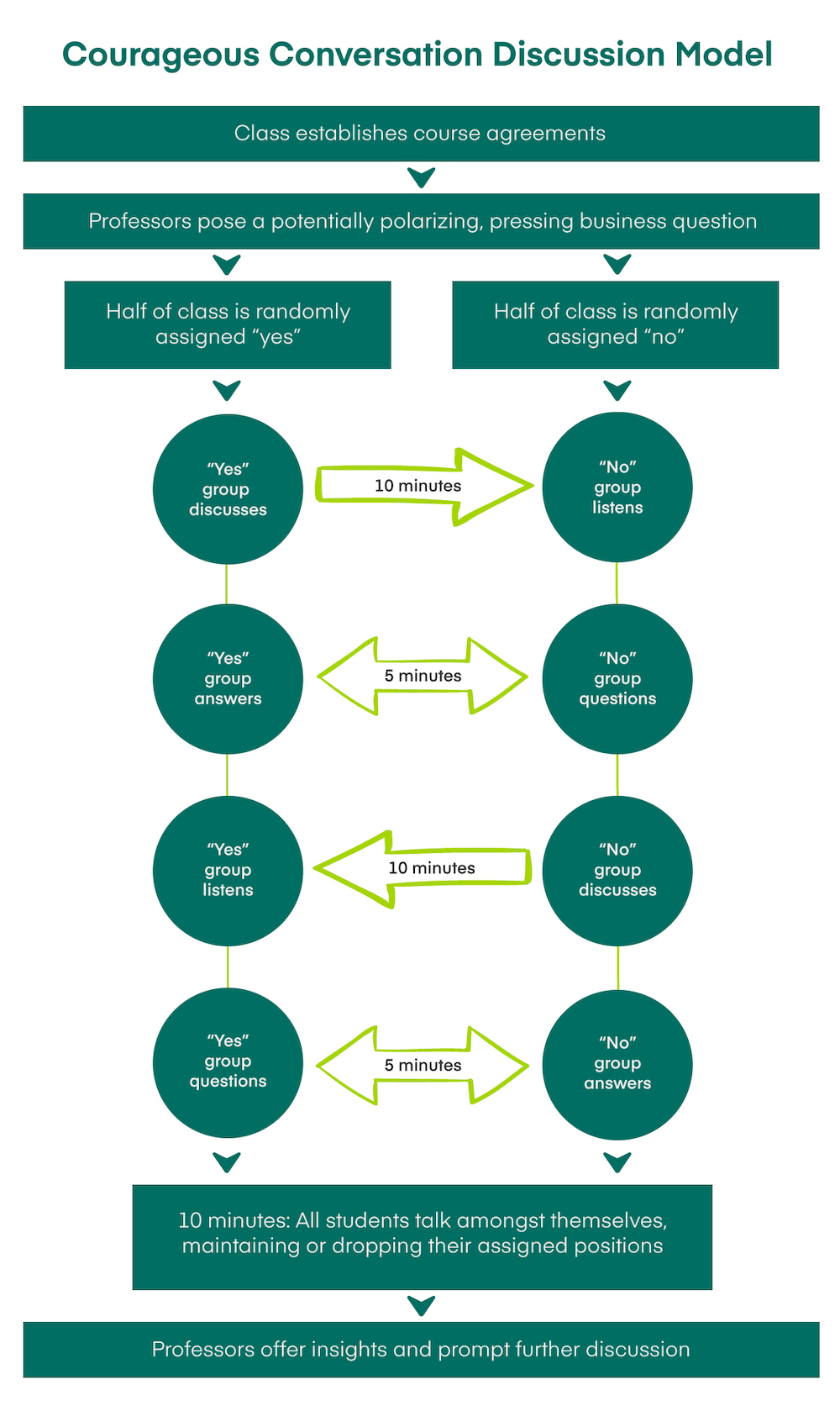 Courageous Conversation Discussion Model

Class establishes course agreements

Professors pose a potentially polarizing, pressing business question

Half of class is randomly assigned “yes”

Half of class is randomly assigned “no”

“Yes” group discusses

10 minutes

“No” group listens

“Yes” group answers

5 minutes

“No” group questions

“Yes” group listens

10 minutes

“No” group discusses

“Yes” group questions

5 minutes

“No” group answers

10 minutes: All students talk amongst themselves, maintaining or dropping their assigned positions

Professors offer insights and prompt further discussion