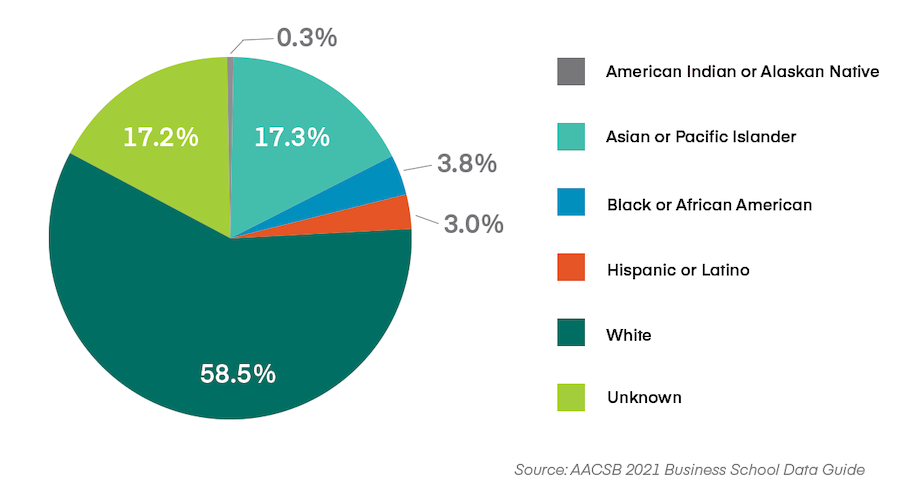 0.3%

17.2%

17.3%

3.8%

3.0%

58.5%

American Indian or Alaskan Native

Asian or Pacific Islander

Black or African American

Hispanic or Latino

White

Unknown

Source: AACSB 2021 Business School Data Guide