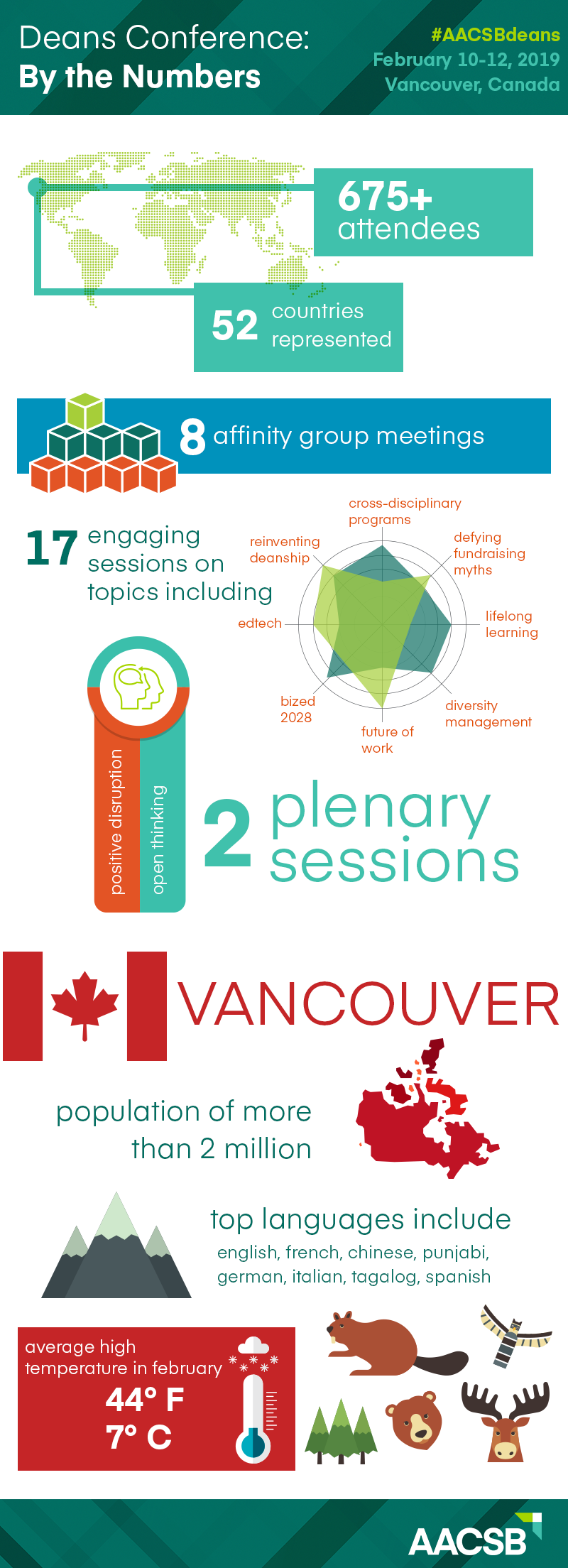 Deans Conference:
By the Numbers

#AACSBdeans
February 10-12, 2019
Vancouver, Canada

675+ attendees

52 countries represented

8 affinity group meetings

17 engaging sessions on topics including

cross-disciplinary programs
defying fundraising myths
lifelong learning
diversity management
future of work
bized 2028
edtech
reinventing deanship

positive disruption
open thinking

2 plenary sessions

VANCOUVER

population of more than 2 million

top languages include
english, french, chinese, punjabi, german, italian, tagalog, spanish

average high temperature in february
44° F
7° C

AACSB